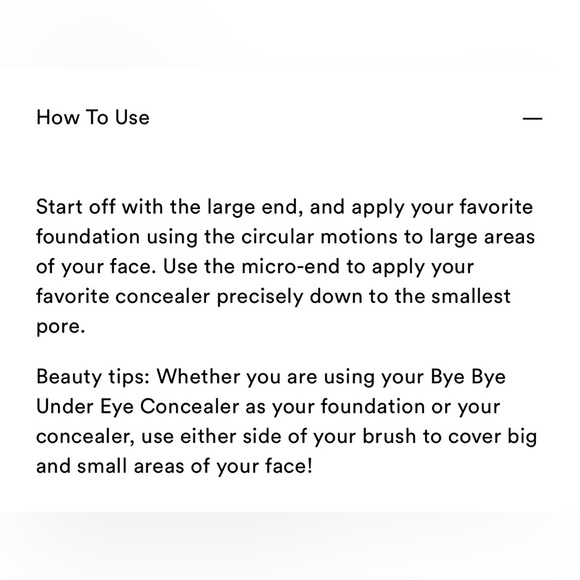 How To Use —

Start off with the large end, and apply your favorite foundation using the circular motions to large areas of your face. Use the micro-end to apply your favorite concealer precisely down to the smallest pore.

Beauty tips: Whether you are using your Bye Bye Under Eye Concealer as your foundation or your concealer, use either side of your brush to cover big and small areas of your face!